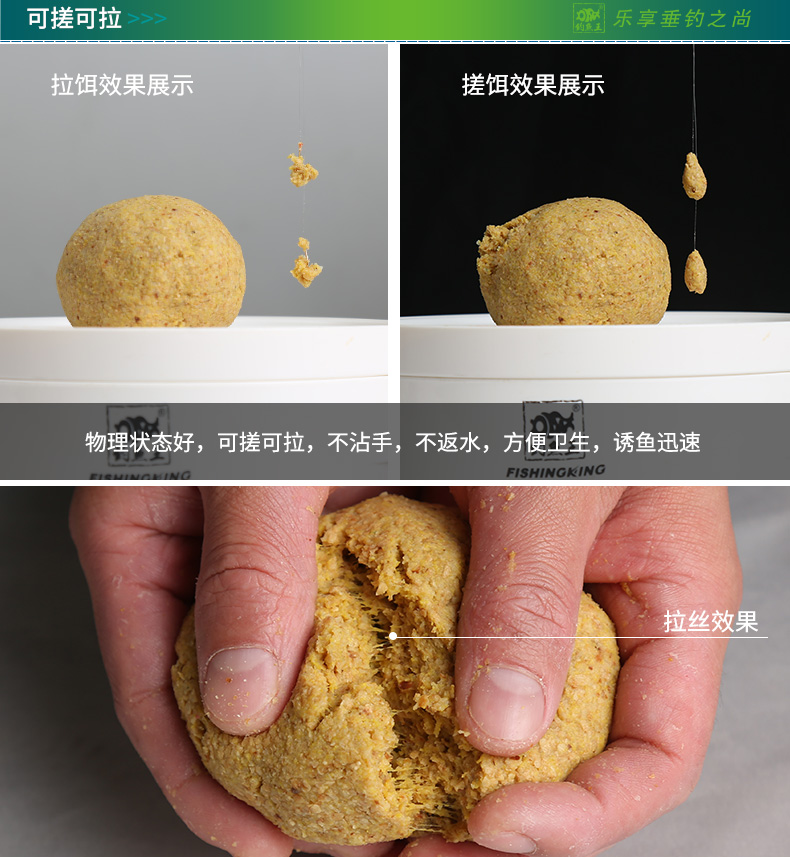 可搓可拉 >>>

钓鱼王 乐享垂钓之尚

拉饵效果展示

搓饵效果展示

物理状态好，可搓可拉，不沾手，不返水，方便卫生，诱鱼迅速

FISHINGKING

FISHINGKING

拉丝效果